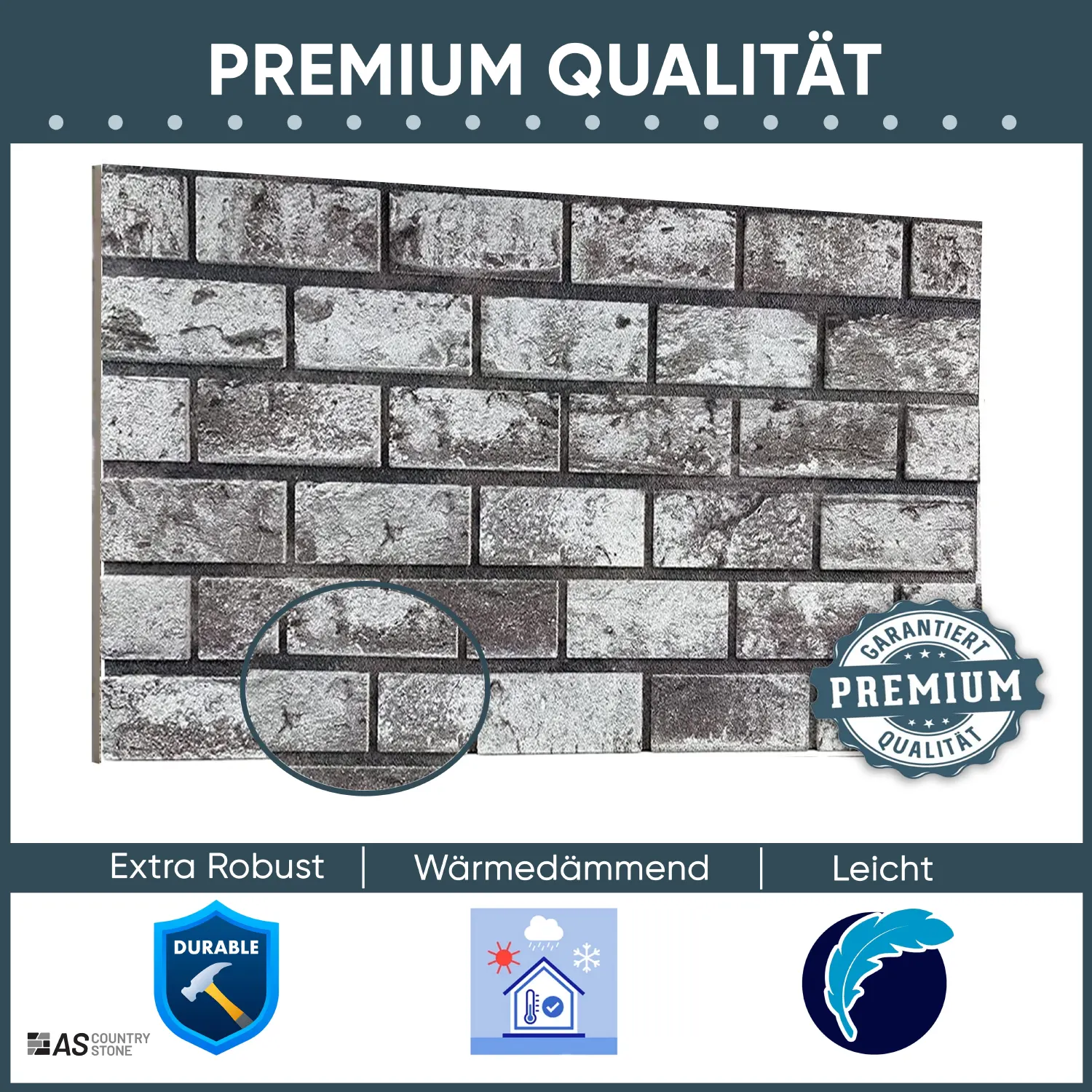 PREMIUM QUALITÄT

GARANTIERT
PREMIUM
QUALITÄT

Extra Robust | Wärmedämmend | Leicht

DURABLE

AS COUNTRY STONE