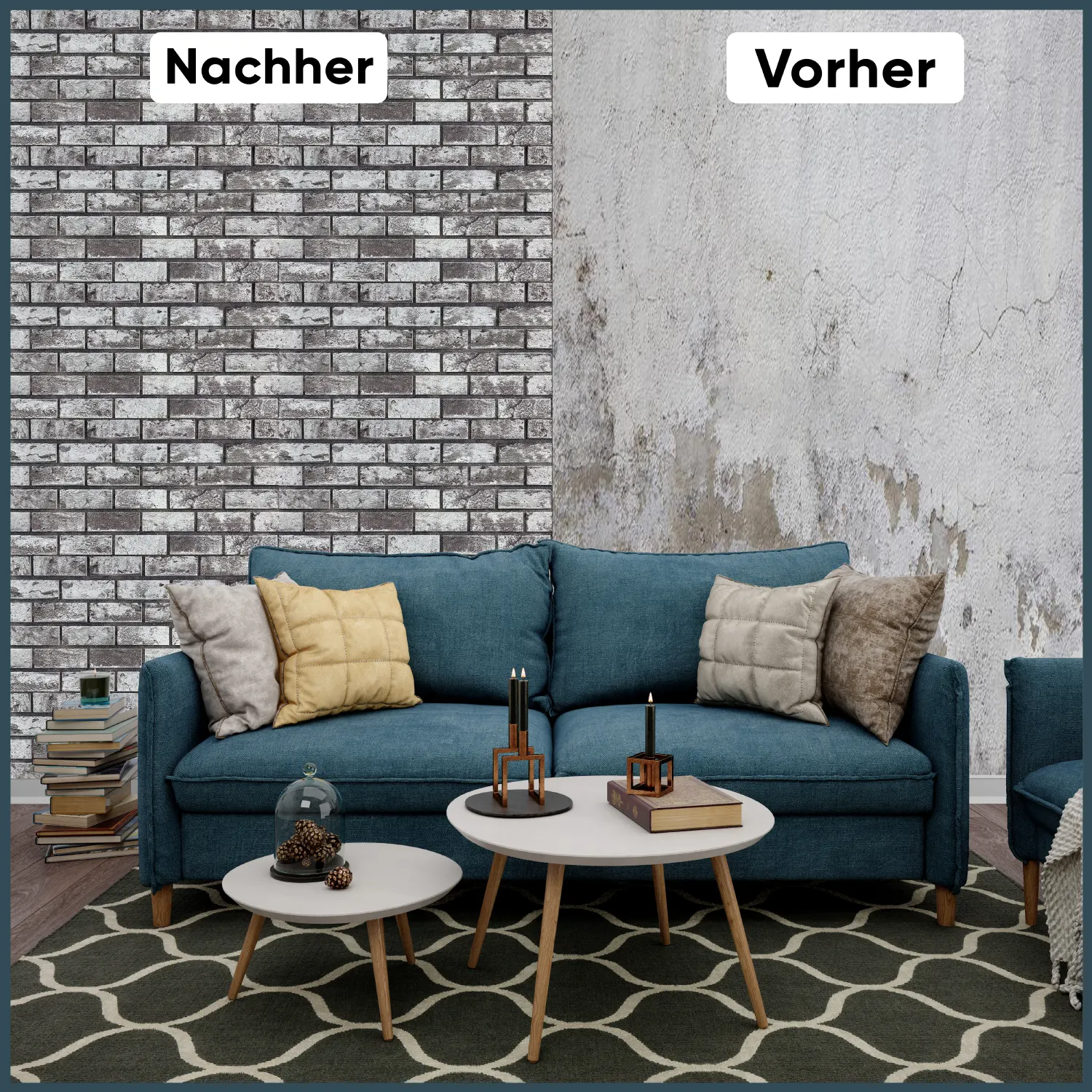 Nachher

Vorher